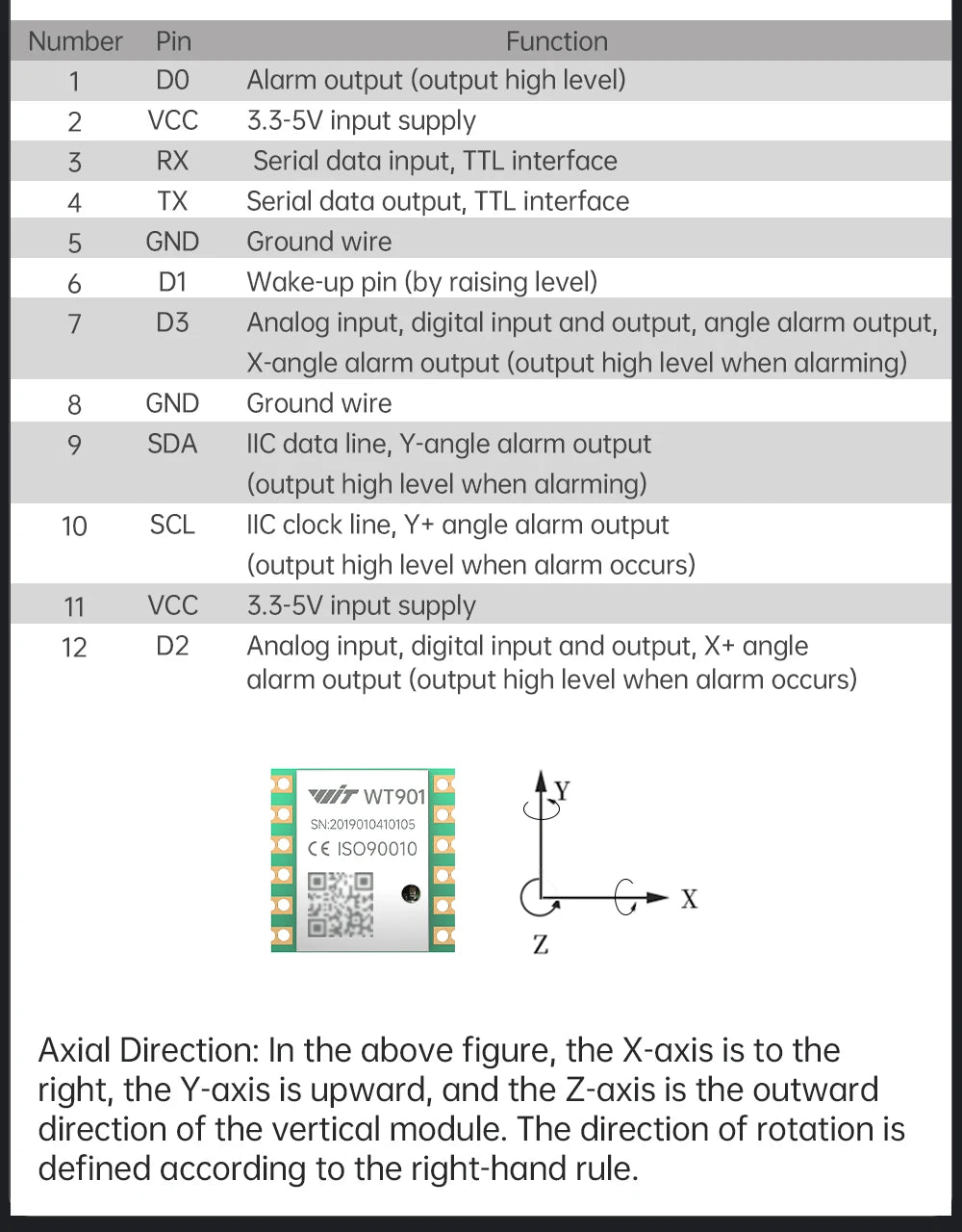 | Number | Pin | Function |
|---|---|---|
| 1 | D0 | Alarm output (output high level) |
| 2 | VCC | 3.3-5V input supply |
| 3 | RX | Serial data input, TTL interface |
| 4 | TX | Serial data output, TTL interface |
| 5 | GND | Ground wire |
| 6 | D1 | Wake-up pin (by raising level) |
| 7 | D3 | Analog input, digital input and output, angle alarm output, X-angle alarm output (output high level when alarming) |
| 8 | GND | Ground wire |
| 9 | SDA | IIC data line, Y-angle alarm output (output high level when alarming) |
| 10 | SCL | IIC clock line, Y+ angle alarm output (output high level when alarm occurs) |
| 11 | VCC | 3.3-5V input supply |
| 12 | D2 | Analog input, digital input and output, X+ angle alarm output (output high level when alarm occurs) |

WIT WT901
SN:2019010410105
CE ISO90010

Y
X
Z

Axial Direction: In the above figure, the X-axis is to the right, the Y-axis is upward, and the Z-axis is the outward direction of the vertical module. The direction of rotation is defined according to the right-hand rule.